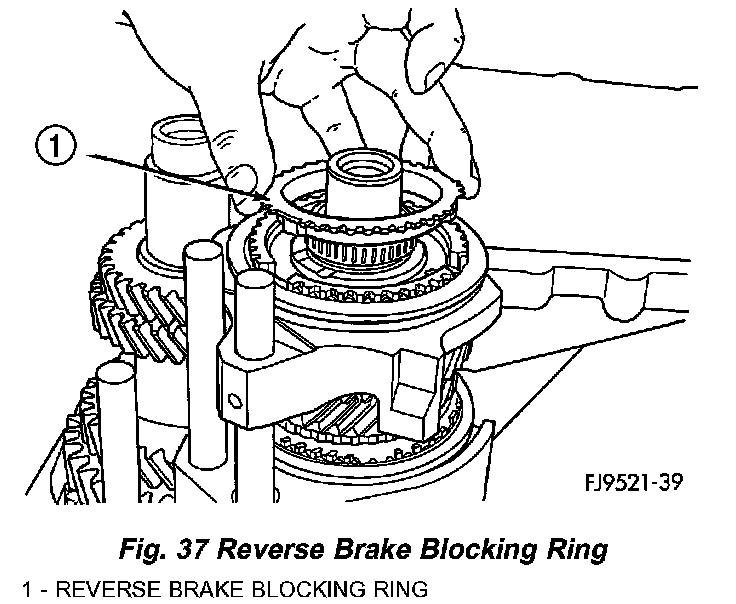 1

FJ9521-39

Fig. 37 Reverse Brake Blocking Ring

1 - REVERSE BRAKE BLOCKING RING