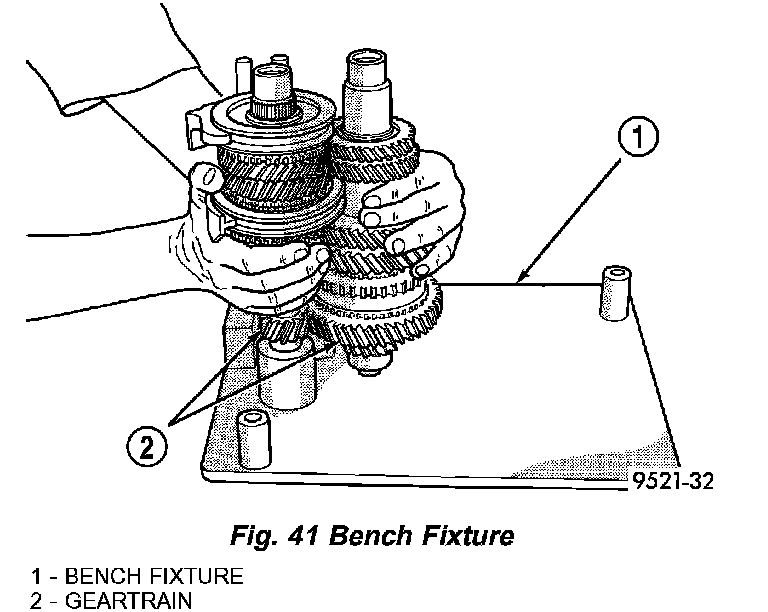 1

2

9521-32

Fig. 41 Bench Fixture

1 - BENCH FIXTURE
2 - GEARTRAIN