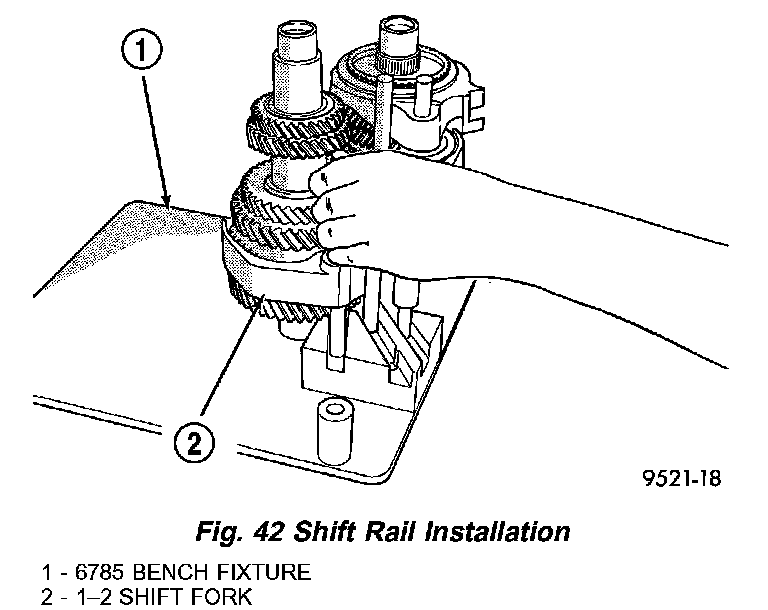 1

2

9521-18

Fig. 42 Shift Rail Installation

1 - 6785 BENCH FIXTURE
2 - 1–2 SHIFT FORK