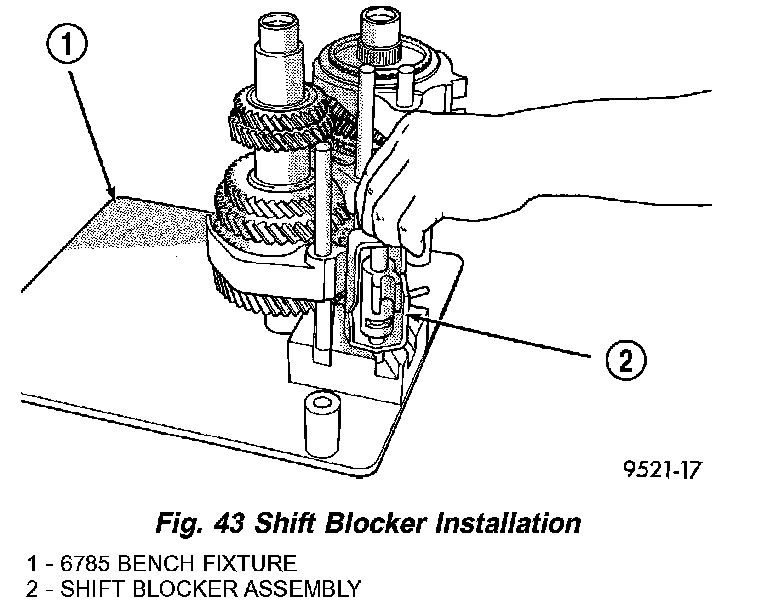 1

2

9521-17

Fig. 43 Shift Blocker Installation

1 - 6785 BENCH FIXTURE
2 - SHIFT BLOCKER ASSEMBLY