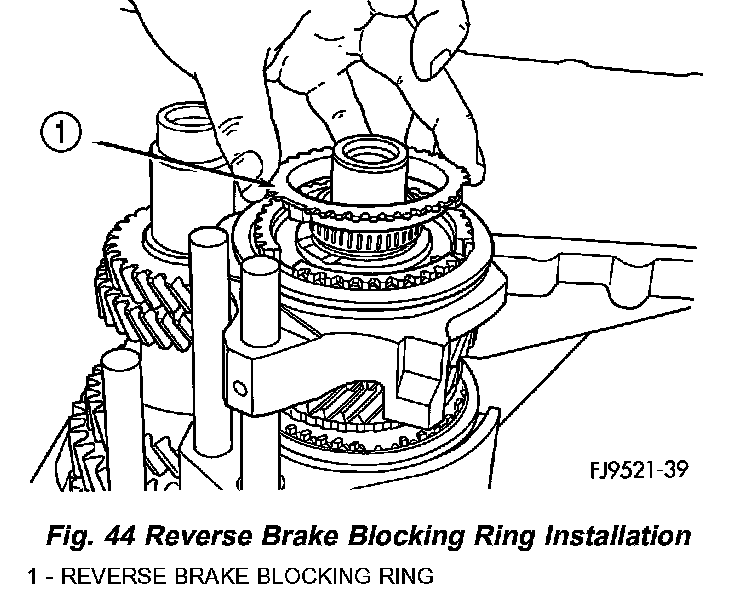 1

FJ9521-39

Fig. 44 Reverse Brake Blocking Ring Installation

1 - REVERSE BRAKE BLOCKING RING