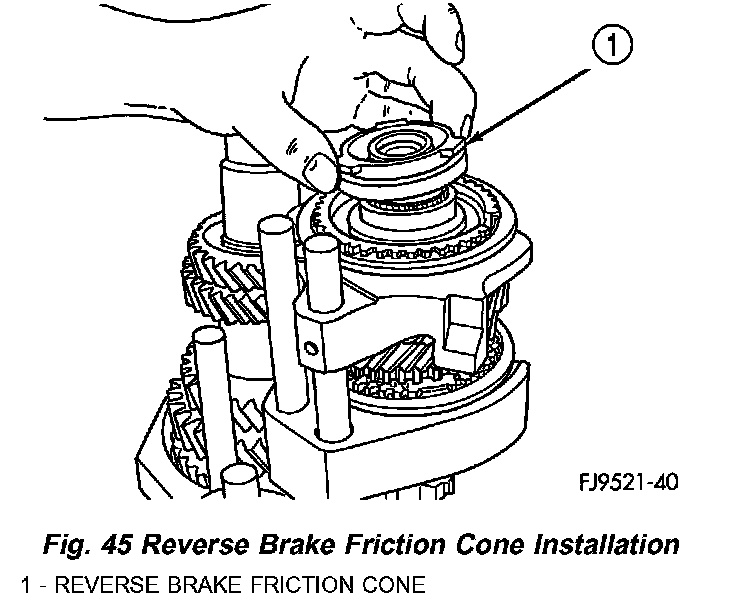 1

FJ9521-40

Fig. 45 Reverse Brake Friction Cone Installation

1 - REVERSE BRAKE FRICTION CONE