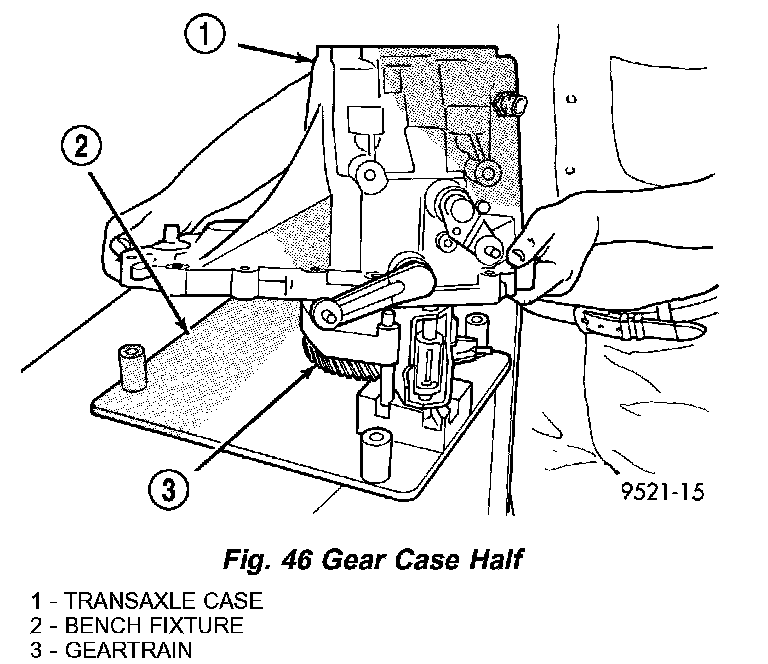 1

2

3

9521-15

Fig. 46 Gear Case Half

1 - TRANSAXLE CASE
2 - BENCH FIXTURE
3 - GEARTRAIN