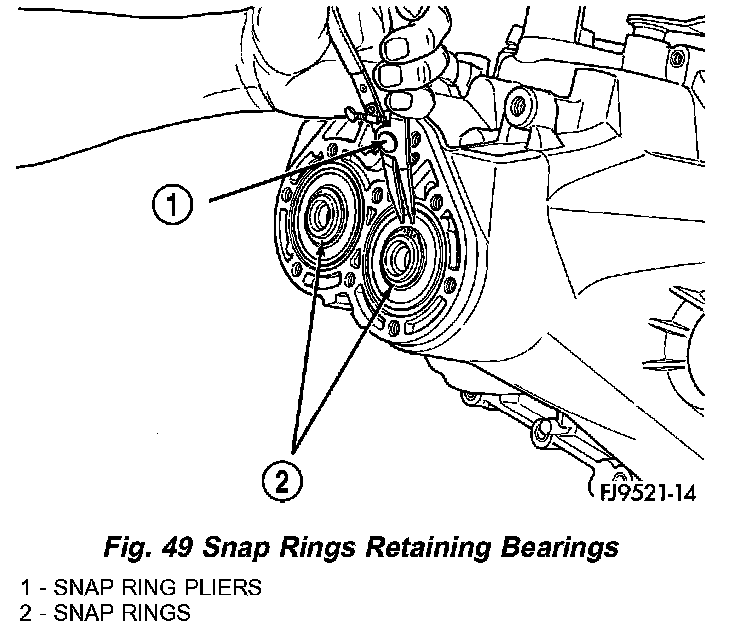 1

2

FJ9521-14

Fig. 49 Snap Rings Retaining Bearings

1 - SNAP RING PLIERS
2 - SNAP RINGS