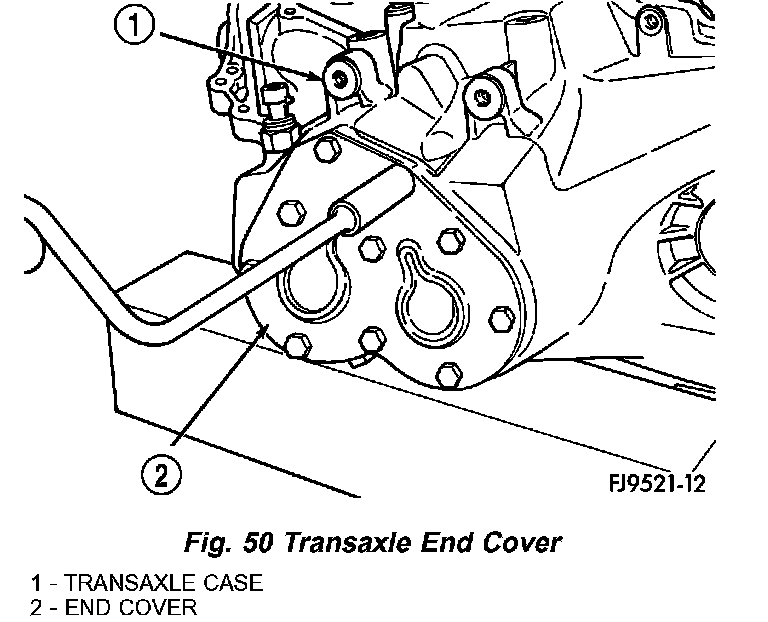 1

2

FJ9521-12

Fig. 50 Transaxle End Cover

1 - TRANSAXLE CASE
2 - END COVER