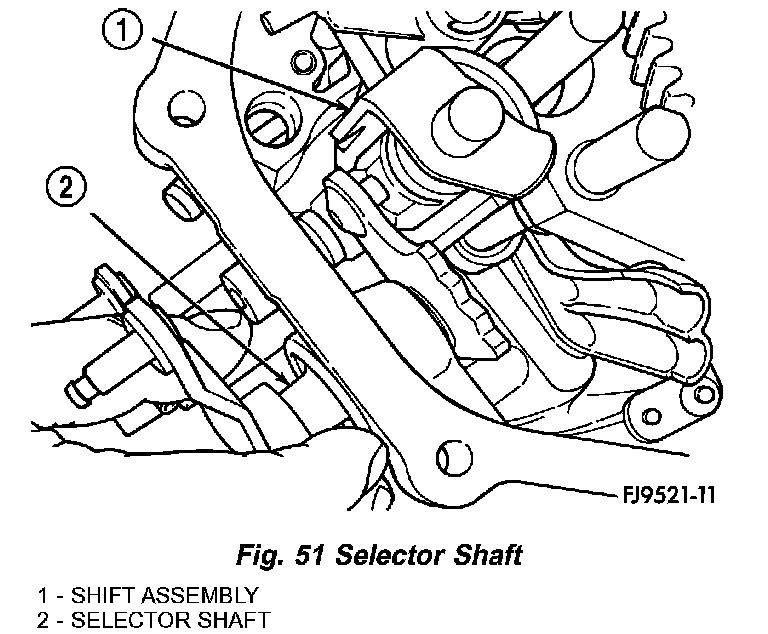 1

2

FJ9521-11

Fig. 51 Selector Shaft

1 - SHIFT ASSEMBLY
2 - SELECTOR SHAFT