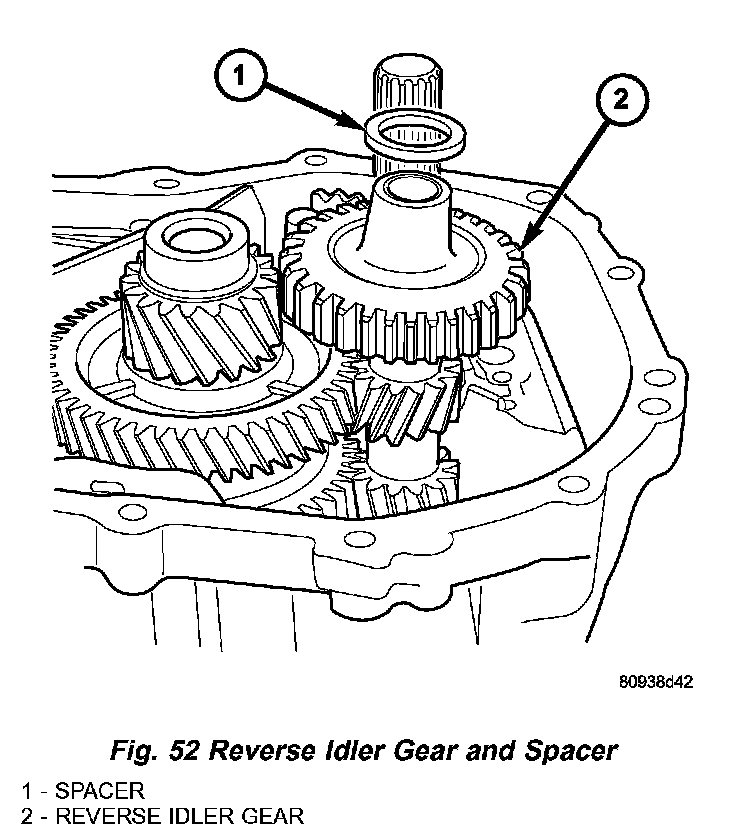 1

2

80938d42

Fig. 52 Reverse Idler Gear and Spacer

1 - SPACER
2 - REVERSE IDLER GEAR