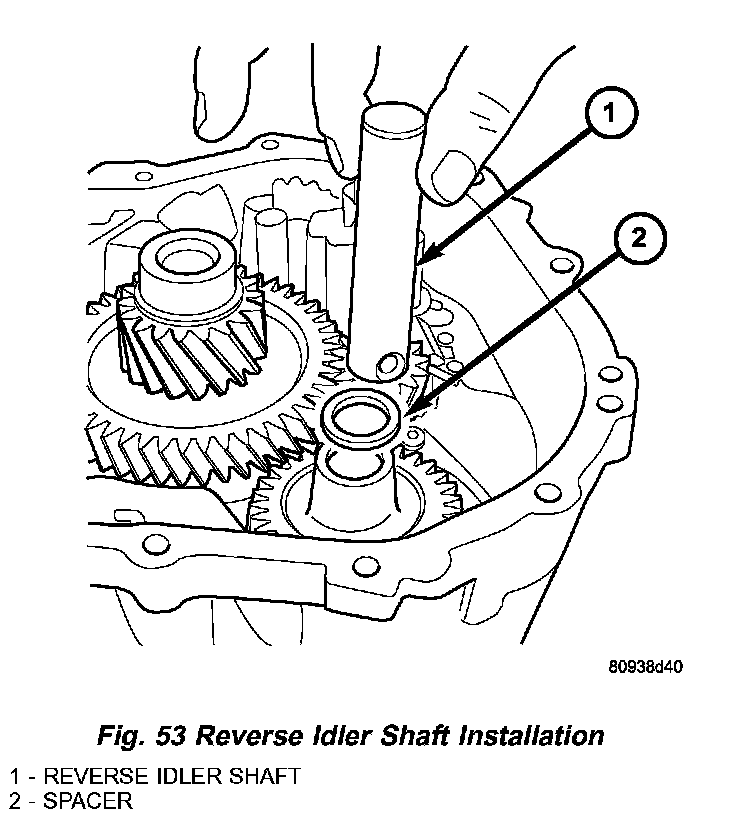 1

2

80938d40

Fig. 53 Reverse Idler Shaft Installation

1 - REVERSE IDLER SHAFT
2 - SPACER