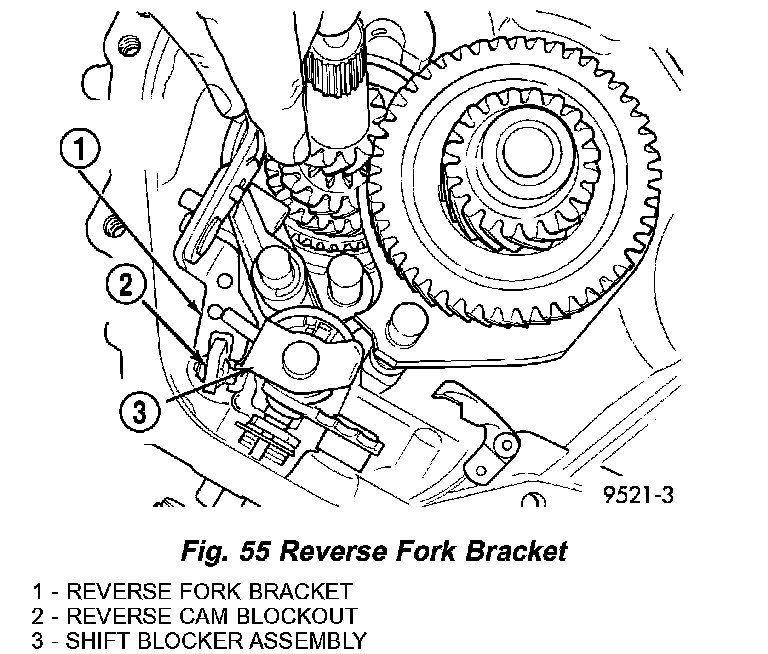 1
2
3
9521-3

Fig. 55 Reverse Fork Bracket

1 - REVERSE FORK BRACKET
2 - REVERSE CAM BLOCKOUT
3 - SHIFT BLOCKER ASSEMBLY