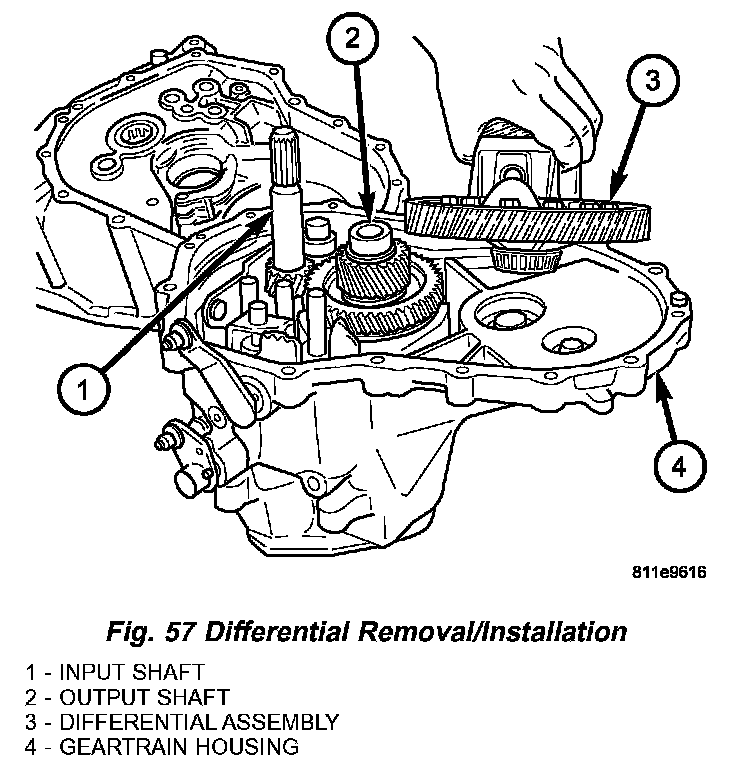 2

3

1

4

811e9616

Fig. 57 Differential Removal/Installation

1 - INPUT SHAFT
2 - OUTPUT SHAFT
3 - DIFFERENTIAL ASSEMBLY
4 - GEARTRAIN HOUSING