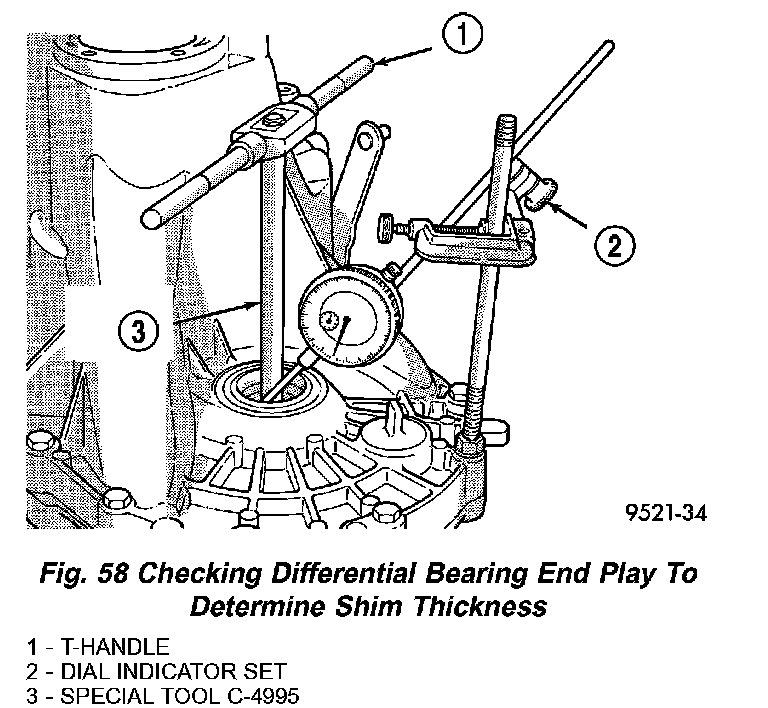 1

2

3

9521-34

Fig. 58 Checking Differential Bearing End Play To Determine Shim Thickness

1 - T-HANDLE
2 - DIAL INDICATOR SET
3 - SPECIAL TOOL C-4995