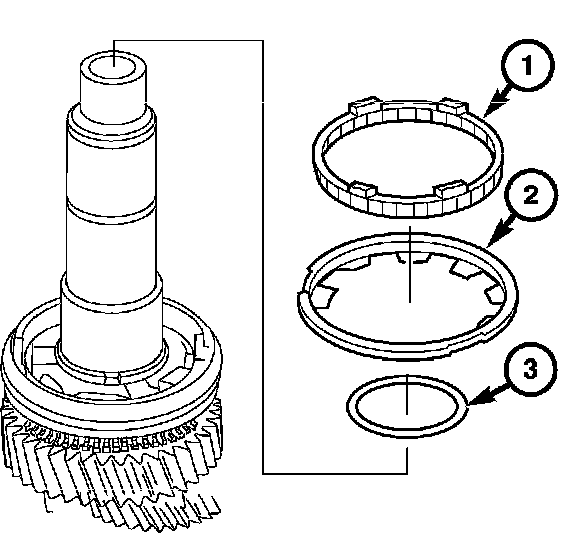 1
2
3