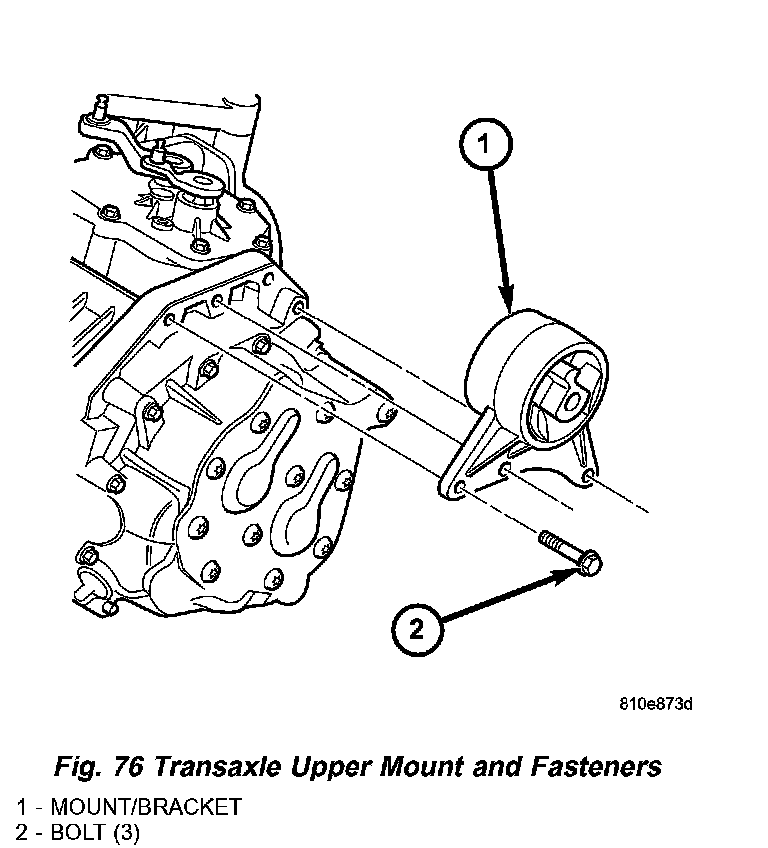 1

2

810e873d

Fig. 76 Transaxle Upper Mount and Fasteners

1 - MOUNT/BRACKET
2 - BOLT (3)