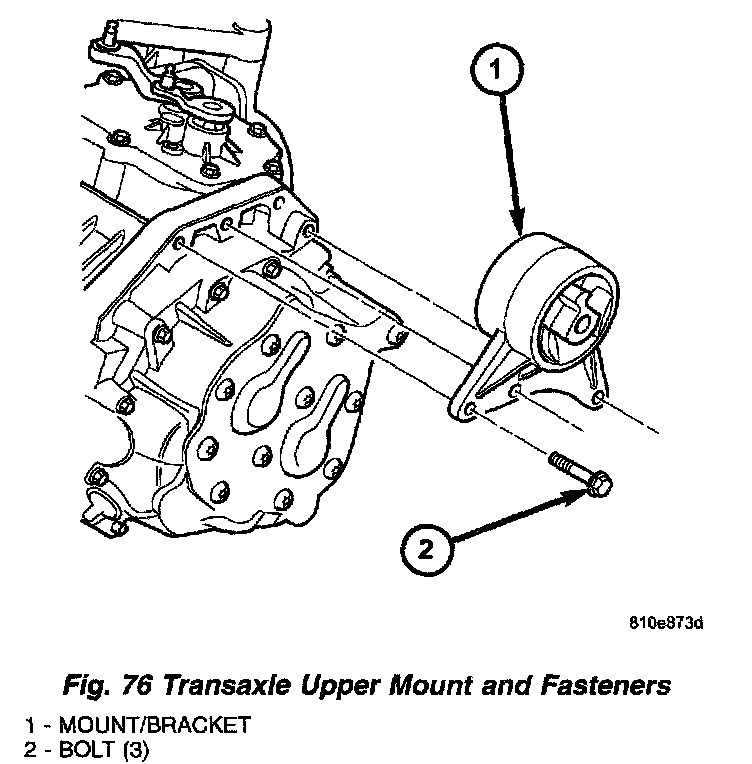 1

2

810e873d

Fig. 76 Transaxle Upper Mount and Fasteners

1 - MOUNT/BRACKET
2 - BOLT (3)