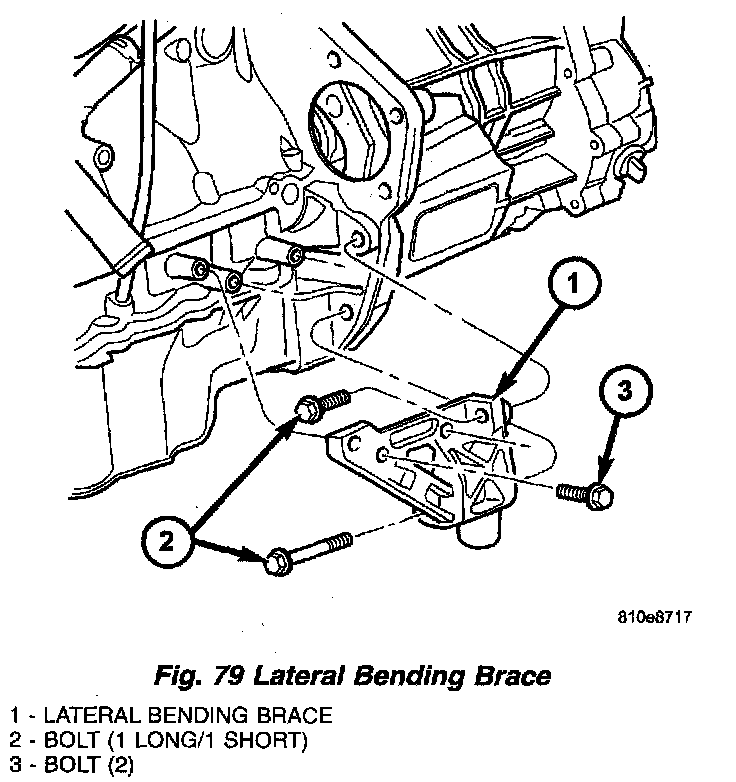 1

3

2

810e8717

Fig. 79 Lateral Bending Brace

1 - LATERAL BENDING BRACE
2 - BOLT (1 LONG/1 SHORT)
3 - BOLT (2)