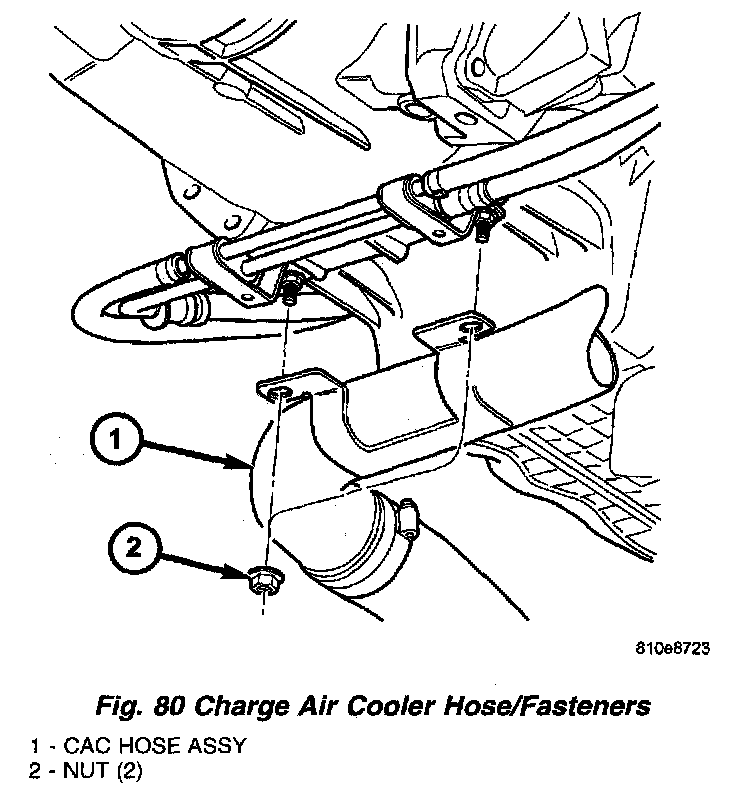 1

2

810e8723

Fig. 80 Charge Air Cooler Hose/Fasteners

1 - CAC HOSE ASSY
2 - NUT (2)