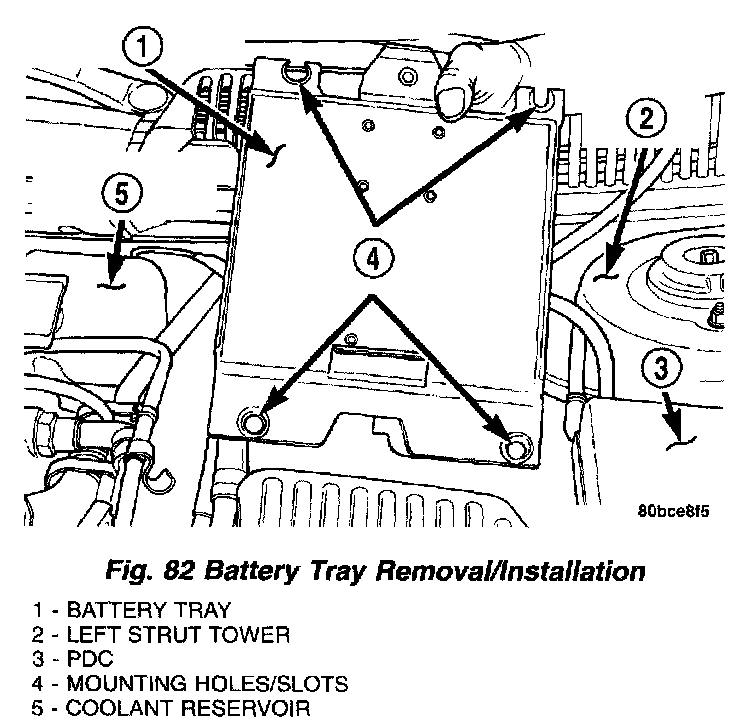 1
2
5
4
3
80bce8f5

Fig. 82 Battery Tray Removal/Installation

1 - BATTERY TRAY
2 - LEFT STRUT TOWER
3 - PDC
4 - MOUNTING HOLES/SLOTS
5 - COOLANT RESERVOIR