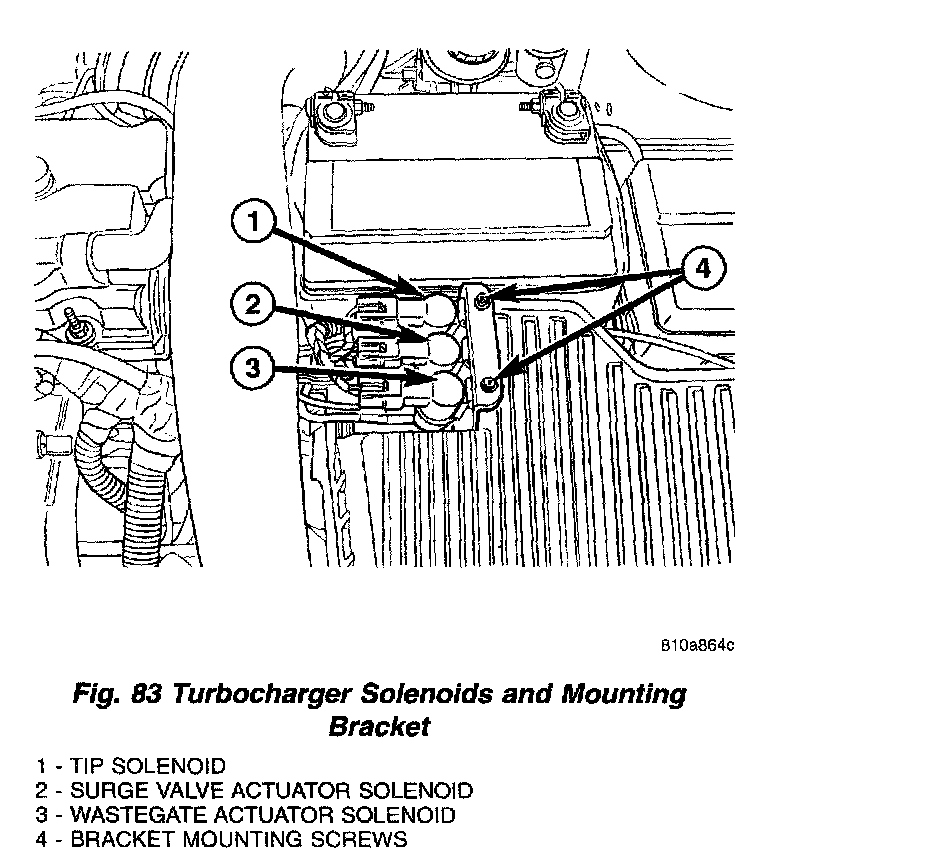 1
2
3
4

810a864c

Fig. 83 Turbocharger Solenoids and Mounting Bracket

1 - TIP SOLENOID
2 - SURGE VALVE ACTUATOR SOLENOID
3 - WASTEGATE ACTUATOR SOLENOID
4 - BRACKET MOUNTING SCREWS