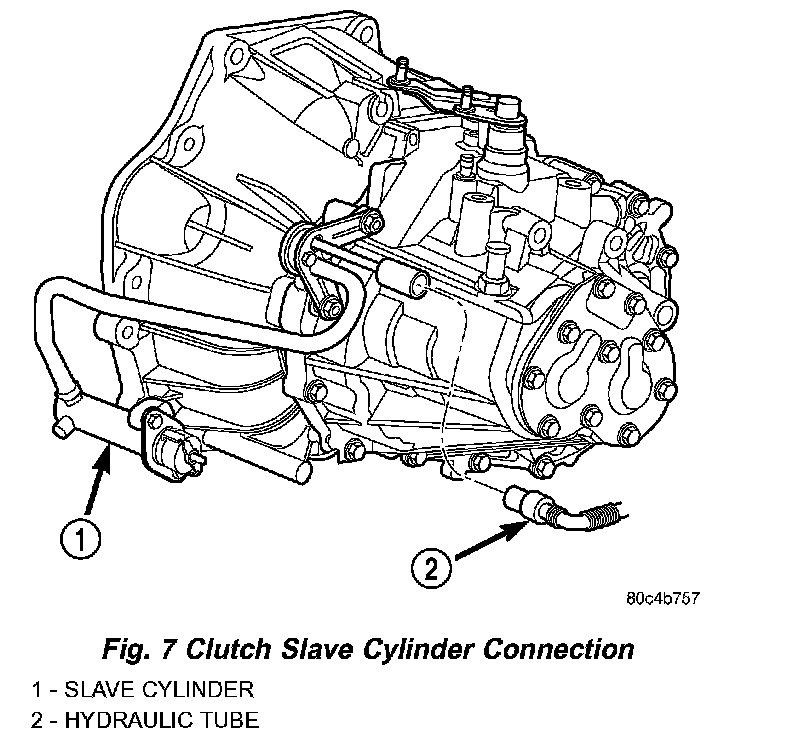 1

2

80c4b757

Fig. 7 Clutch Slave Cylinder Connection

1 - SLAVE CYLINDER
2 - HYDRAULIC TUBE