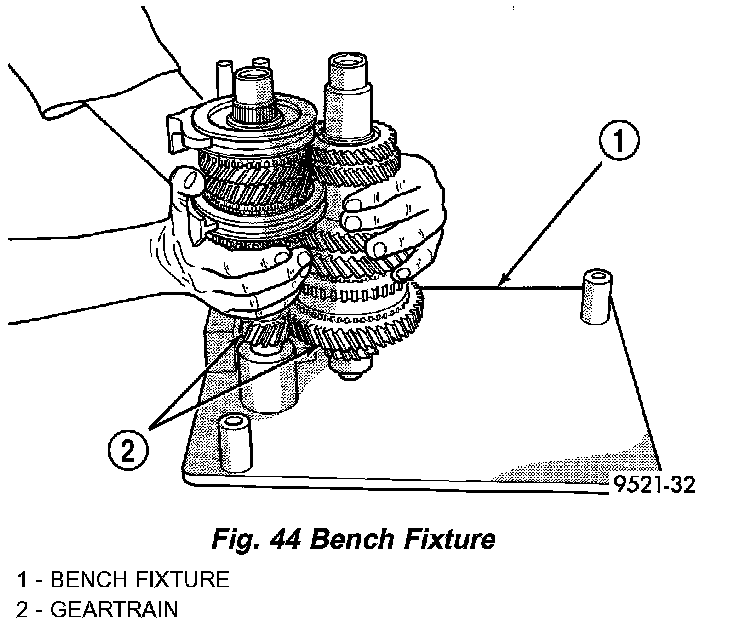 1

2

9521-32

Fig. 44 Bench Fixture

1 - BENCH FIXTURE
2 - GEARTRAIN