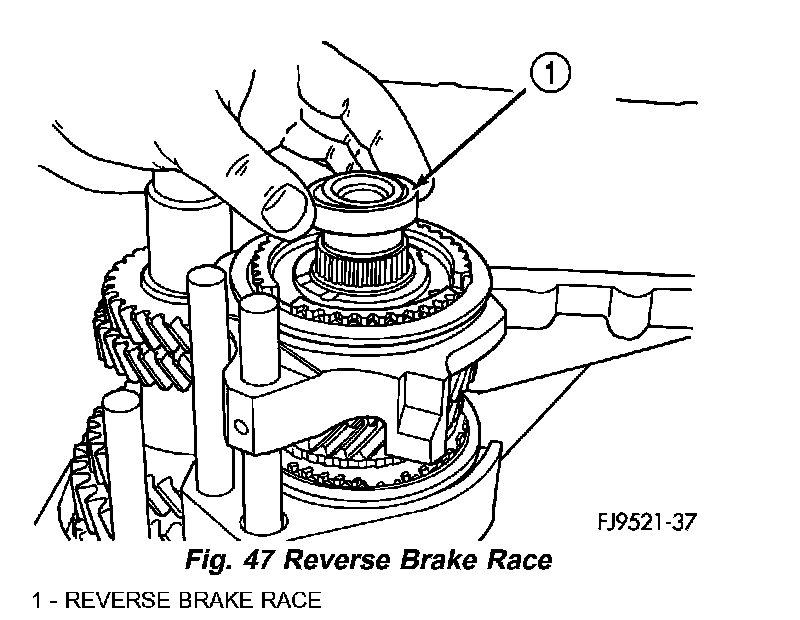 1

FJ9521-37

Fig. 47 Reverse Brake Race

1 - REVERSE BRAKE RACE