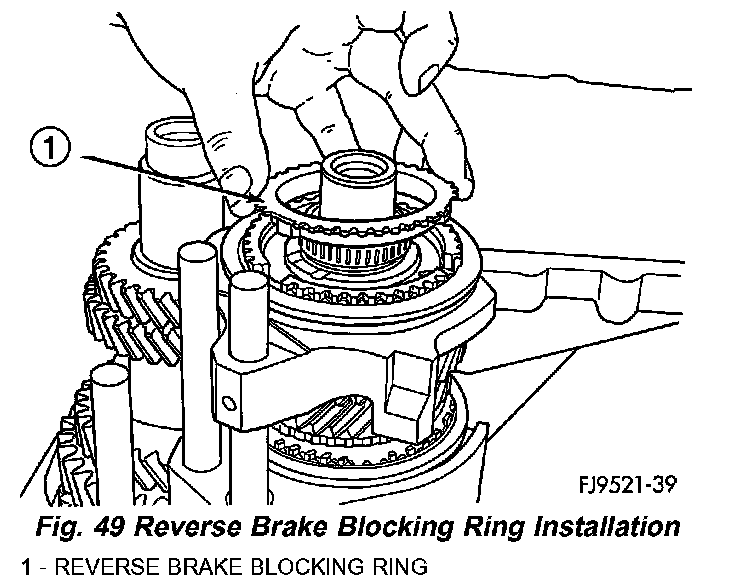 1

FJ9521-39

Fig. 49 Reverse Brake Blocking Ring Installation

1 - REVERSE BRAKE BLOCKING RING