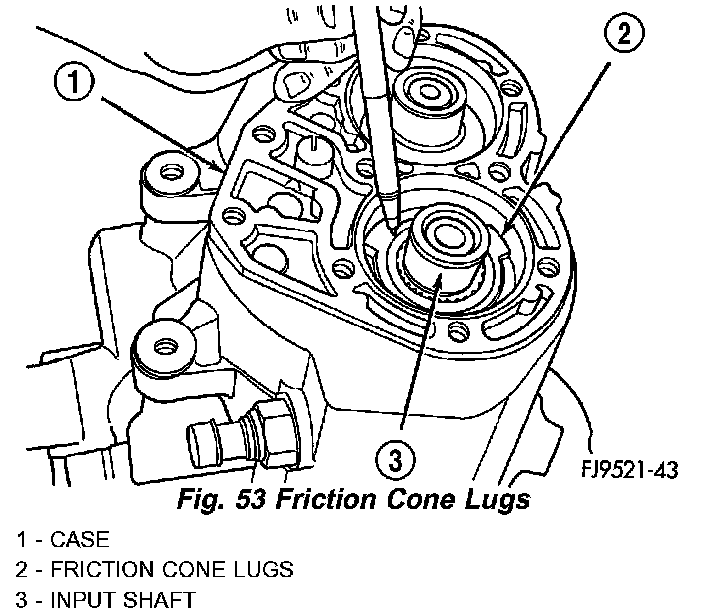 1

2

3

FJ9521-43

Fig. 53 Friction Cone Lugs

1 - CASE
2 - FRICTION CONE LUGS
3 - INPUT SHAFT