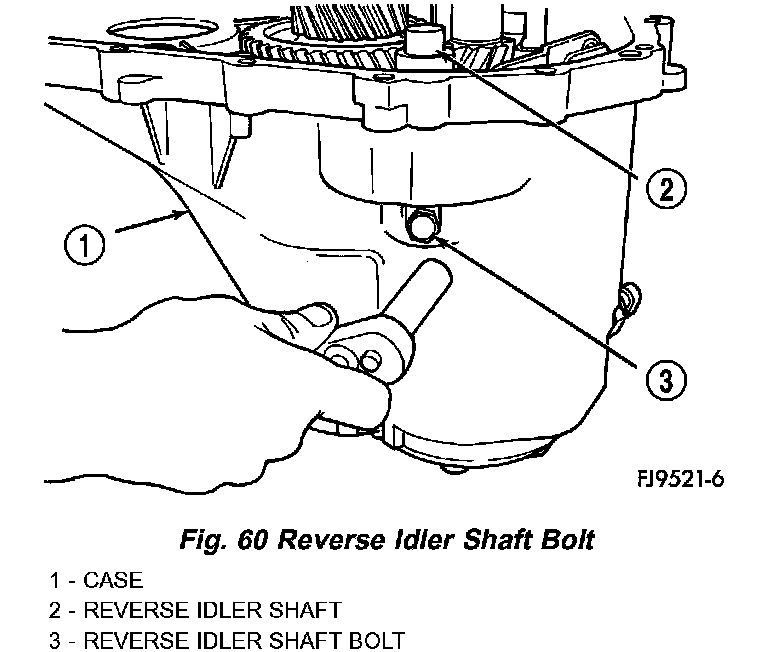 2

1

3

FJ9521-6

Fig. 60 Reverse Idler Shaft Bolt

1 - CASE
2 - REVERSE IDLER SHAFT
3 - REVERSE IDLER SHAFT BOLT