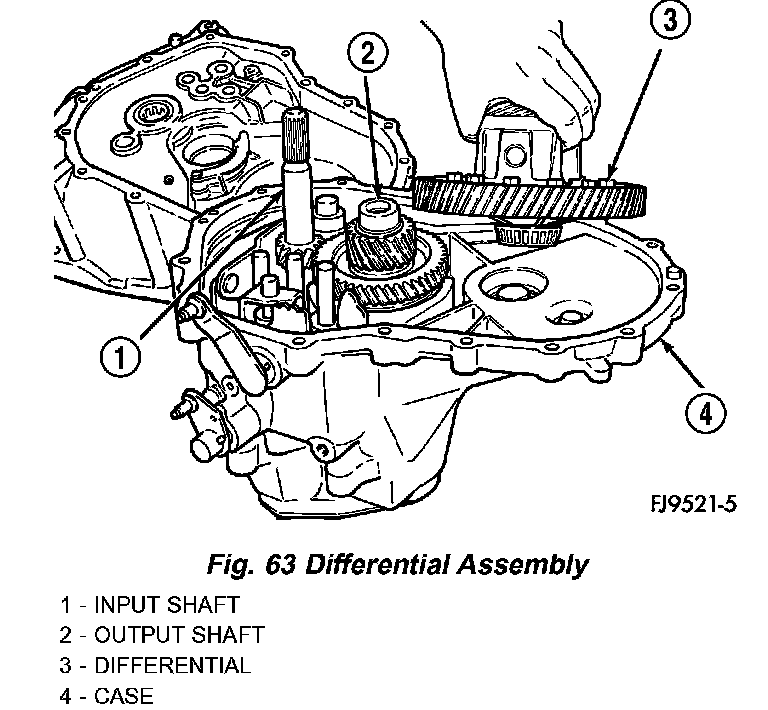 3
2
1
4
FJ9521-5

Fig. 63 Differential Assembly

1 - INPUT SHAFT
2 - OUTPUT SHAFT
3 - DIFFERENTIAL
4 - CASE