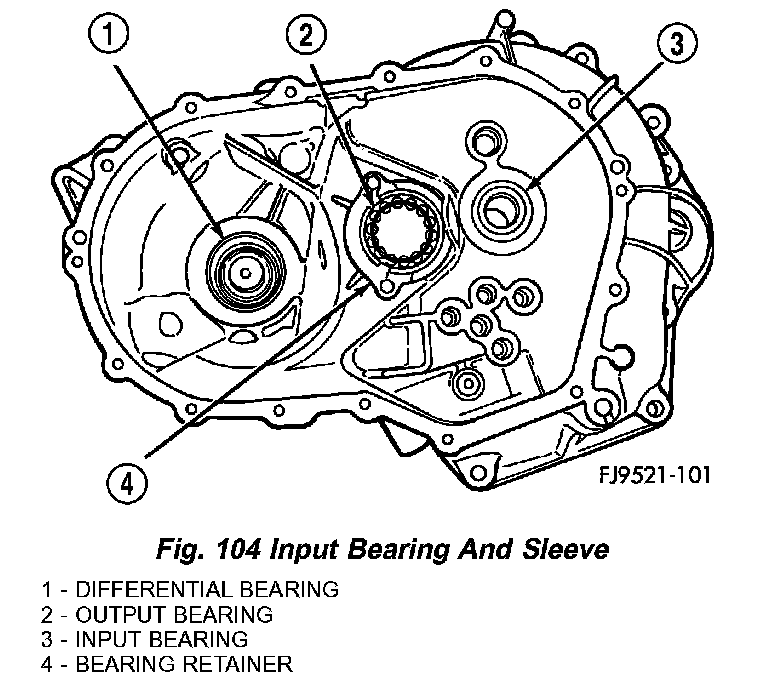 1
2
3
4
FJ9521-101

Fig. 104 Input Bearing And Sleeve

1 - DIFFERENTIAL BEARING
2 - OUTPUT BEARING
3 - INPUT BEARING
4 - BEARING RETAINER