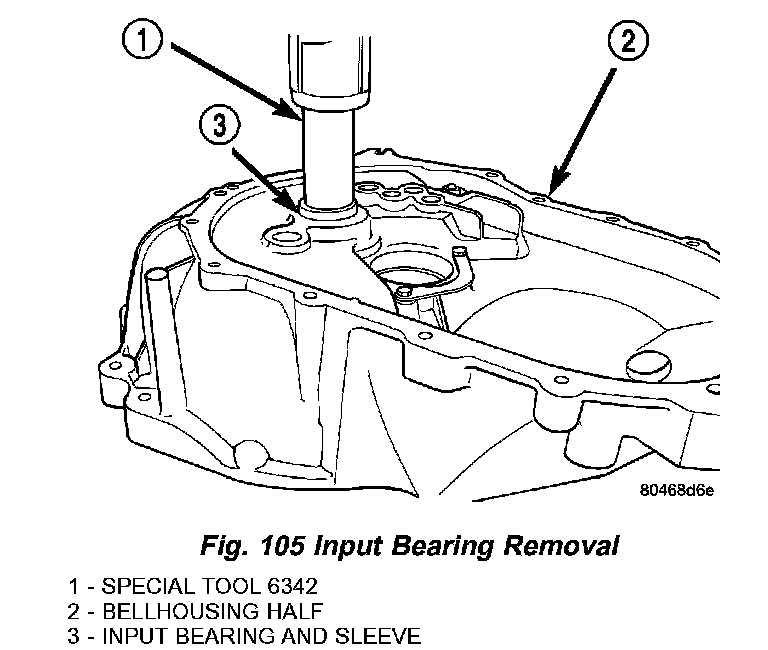 1

2

3

80468d6e

Fig. 105 Input Bearing Removal

1 - SPECIAL TOOL 6342
2 - BELLHOUSING HALF
3 - INPUT BEARING AND SLEEVE