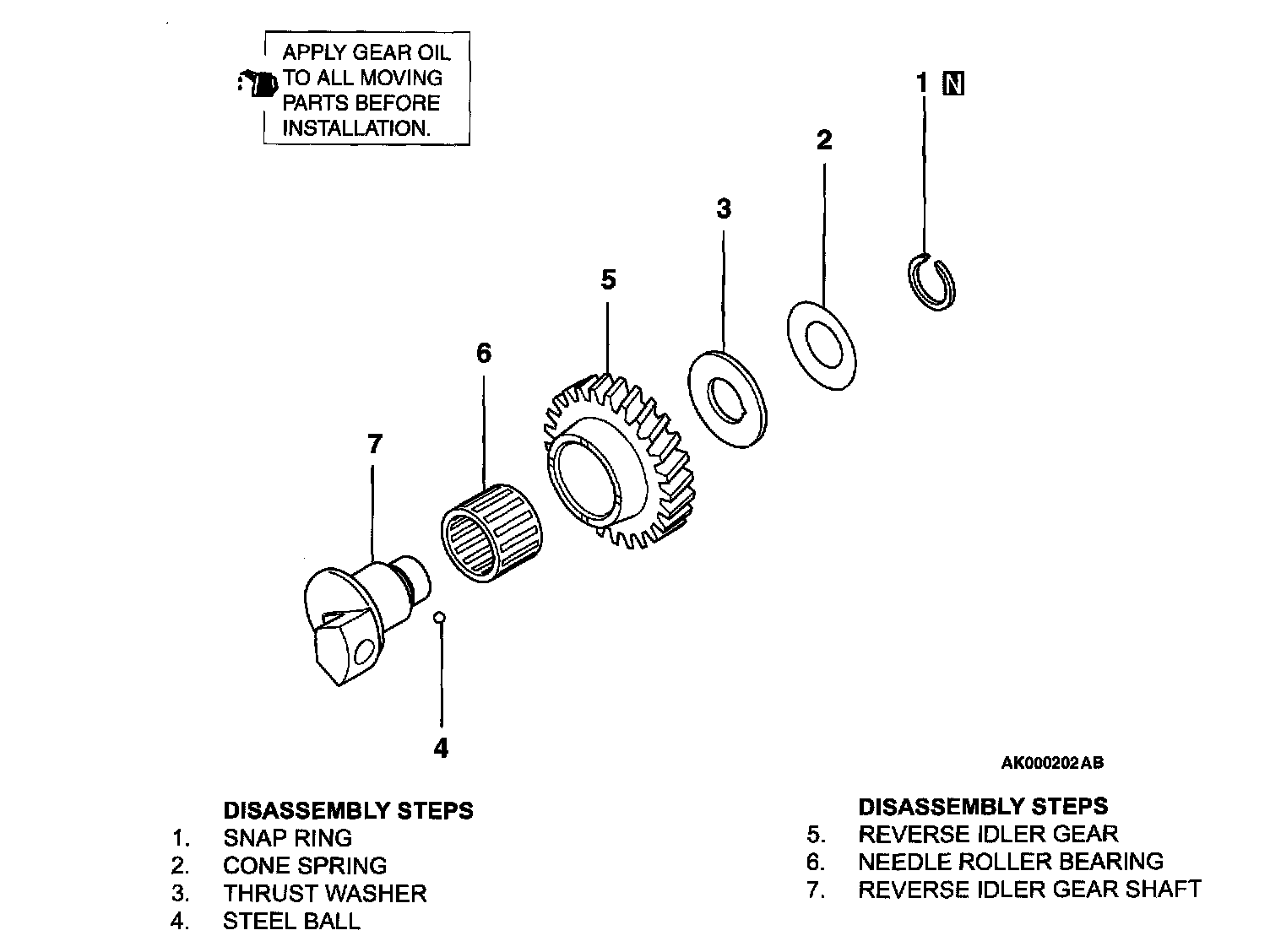 APPLY GEAR OIL TO ALL MOVING PARTS BEFORE INSTALLATION.

1 N

2

3

5

6

7

4

AK000202AB

DISASSEMBLY STEPS
1. SNAP RING
2. CONE SPRING
3. THRUST WASHER
4. STEEL BALL

DISASSEMBLY STEPS
5. REVERSE IDLER GEAR
6. NEEDLE ROLLER BEARING
7. REVERSE IDLER GEAR SHAFT