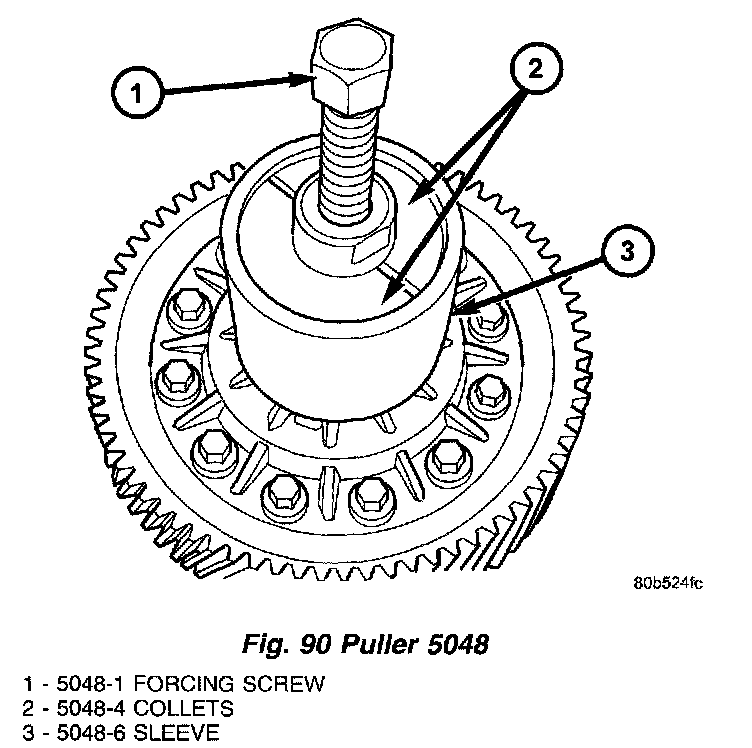 1

2

3

80b524fc

Fig. 90 Puller 5048

1 - 5048-1 FORCING SCREW
2 - 5048-4 COLLETS
3 - 5048-6 SLEEVE