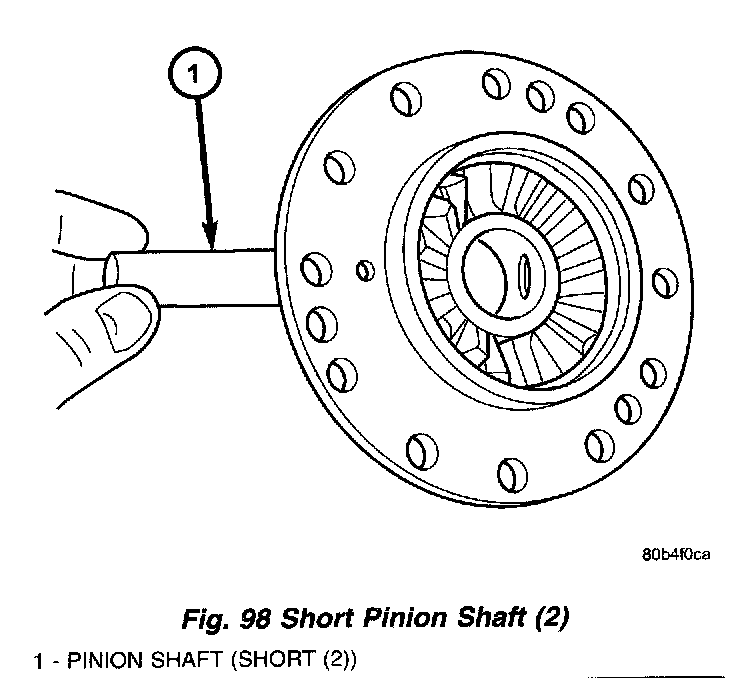 1

80b4f0ca

Fig. 98 Short Pinion Shaft (2)

1 - PINION SHAFT (SHORT (2))