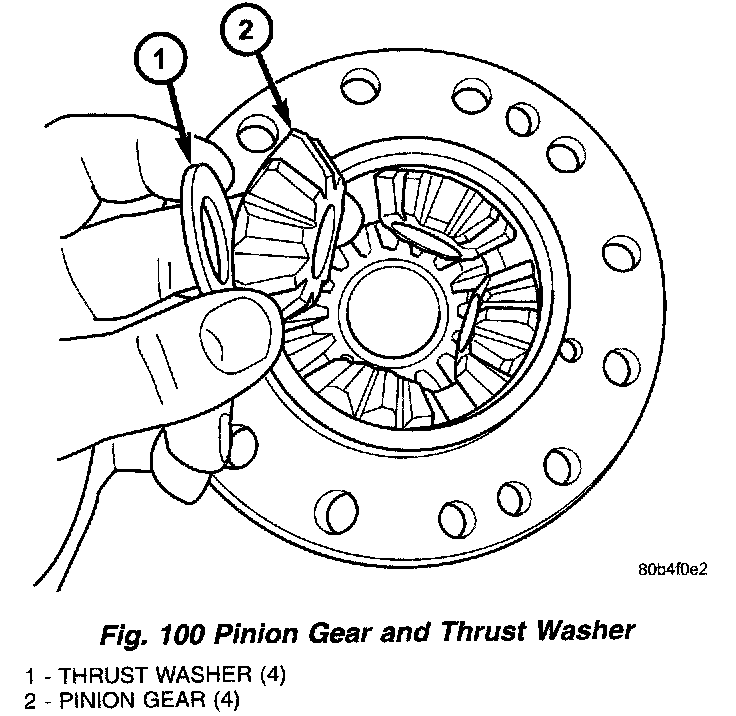 1

2

80b4f0e2

Fig. 100 Pinion Gear and Thrust Washer

1 - THRUST WASHER (4)
2 - PINION GEAR (4)