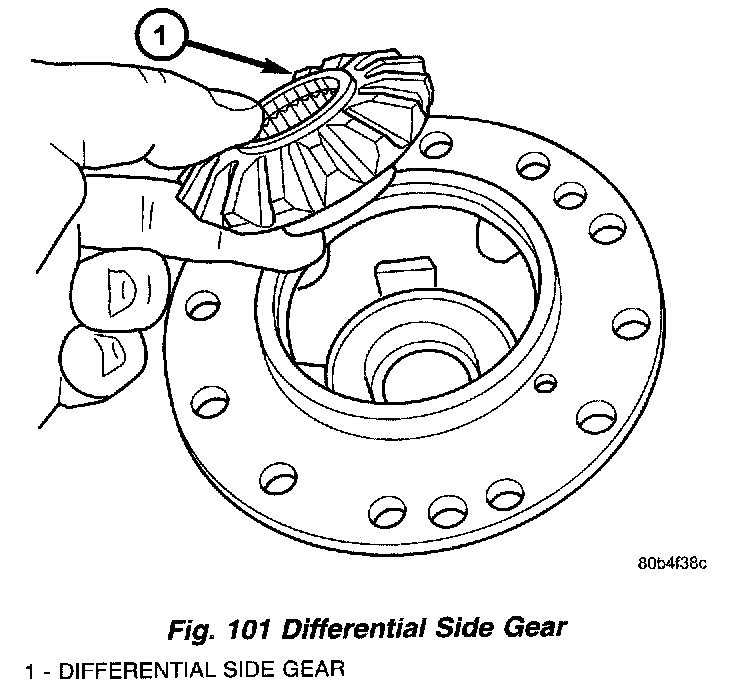 1

80b4f38c

Fig. 101 Differential Side Gear

1 - DIFFERENTIAL SIDE GEAR