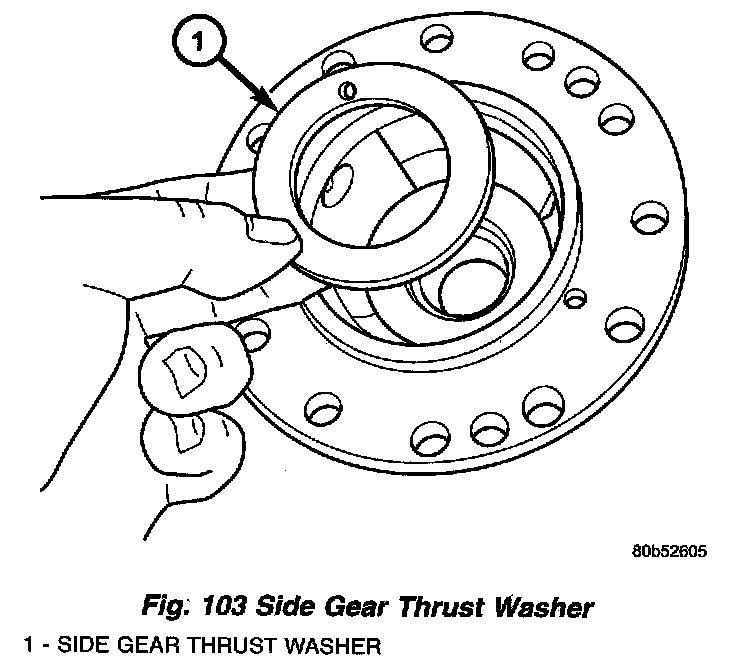 1

80b52605

Fig. 103 Side Gear Thrust Washer

1 - SIDE GEAR THRUST WASHER