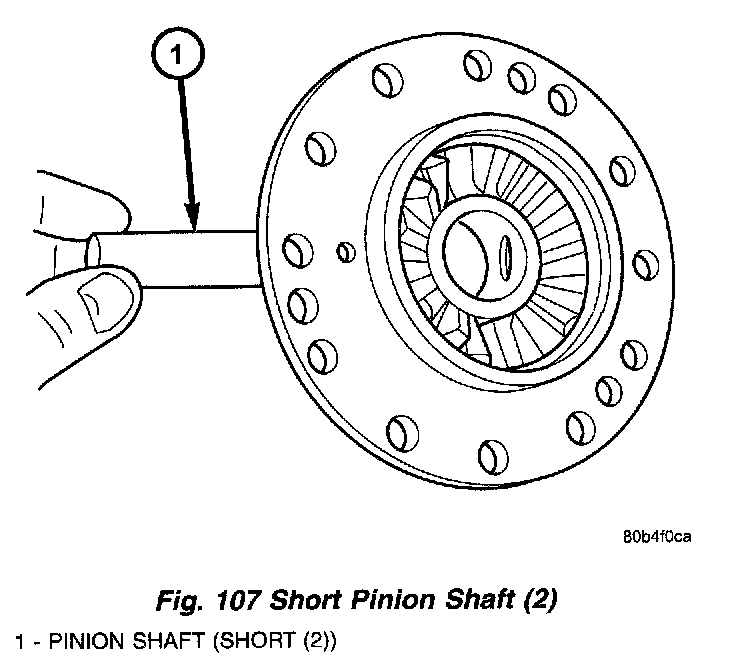 1

80b4f0ca

Fig. 107 Short Pinion Shaft (2)

1 - PINION SHAFT (SHORT (2))