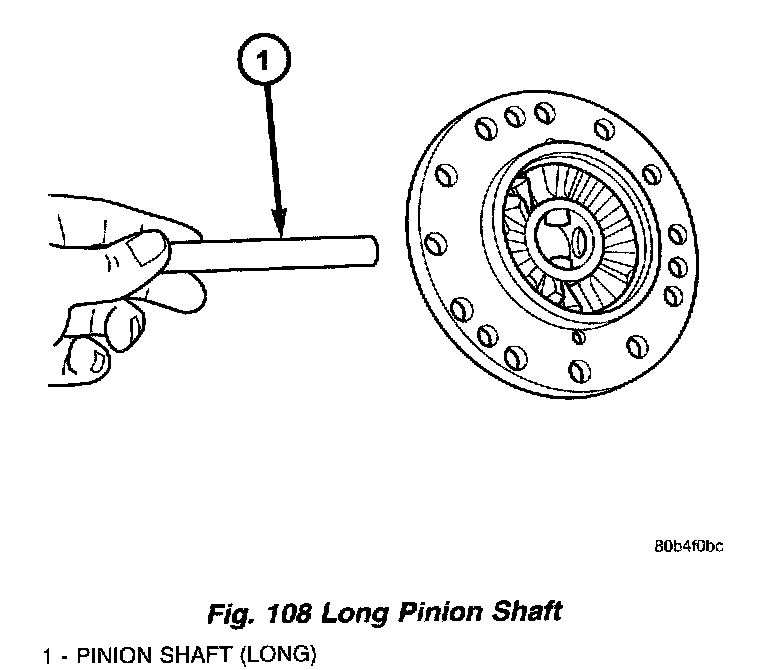 1

80b4f0bc

Fig. 108 Long Pinion Shaft

1 - PINION SHAFT (LONG)