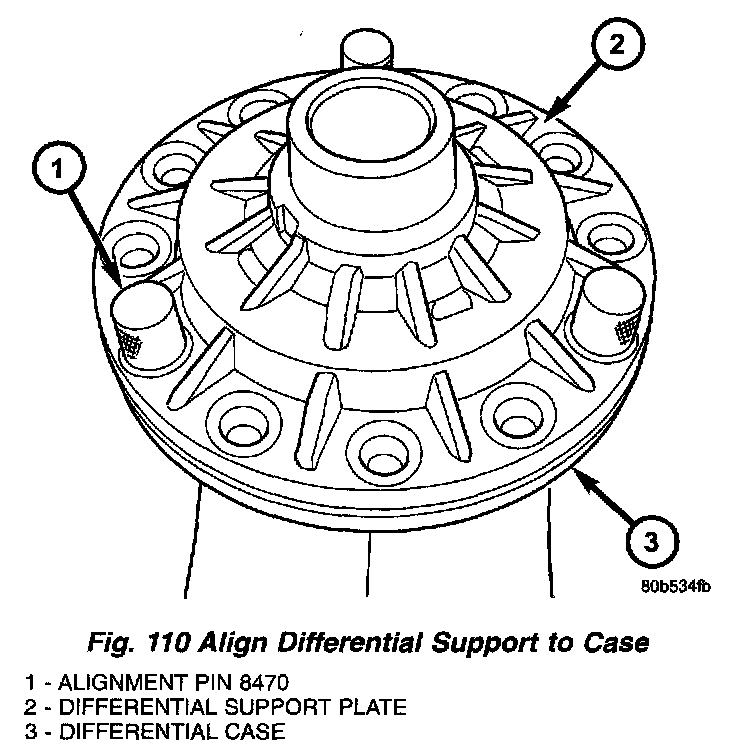 2

1

3

80b534fb

Fig. 110 Align Differential Support to Case

1 - ALIGNMENT PIN 8470
2 - DIFFERENTIAL SUPPORT PLATE
3 - DIFFERENTIAL CASE