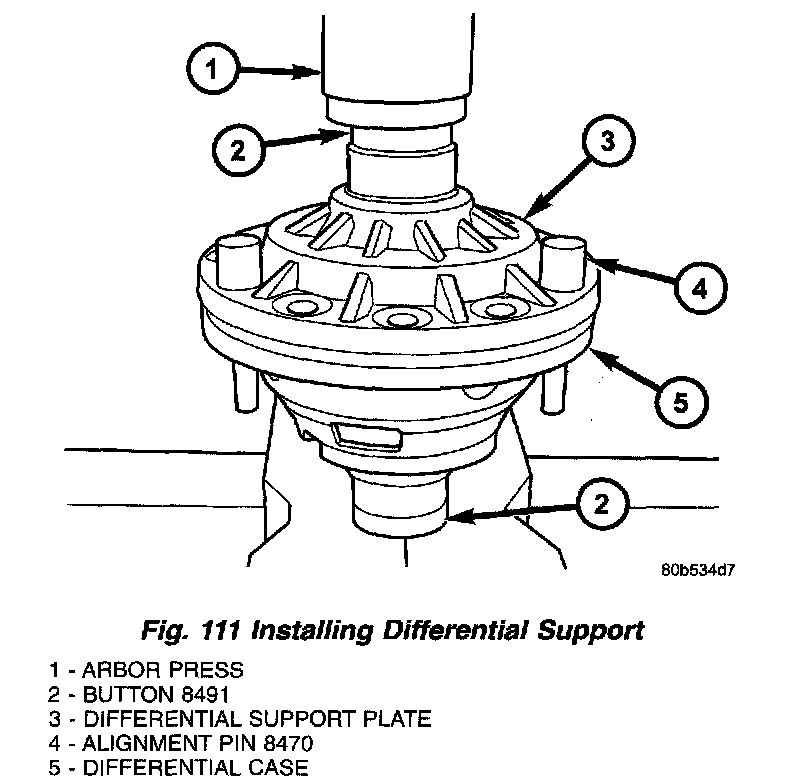 1

2

3

4

5

2

80b534d7

Fig. 111 Installing Differential Support

1 - ARBOR PRESS
2 - BUTTON 8491
3 - DIFFERENTIAL SUPPORT PLATE
4 - ALIGNMENT PIN 8470
5 - DIFFERENTIAL CASE