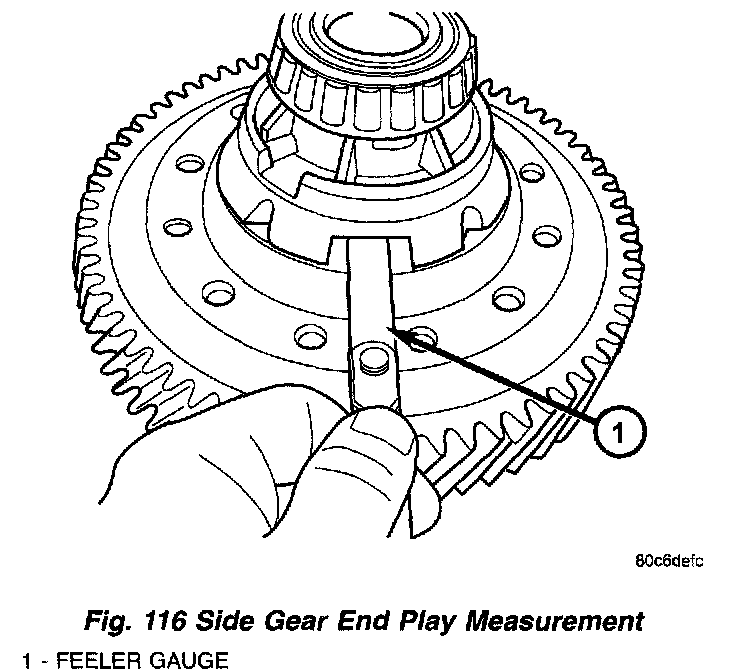 1

80c6defc

Fig. 116 Side Gear End Play Measurement

1 - FEELER GAUGE