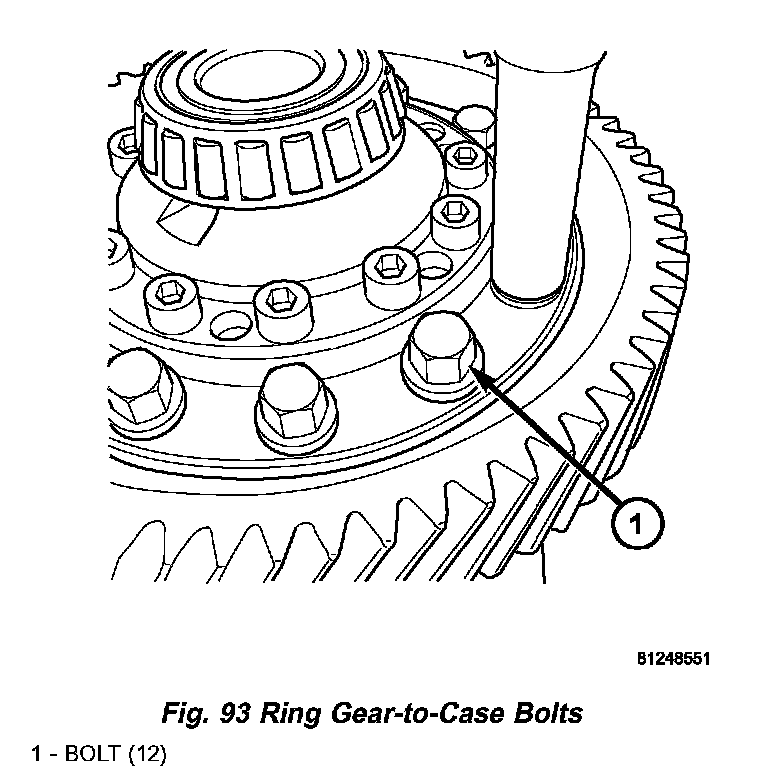 1

81248551

Fig. 93 Ring Gear-to-Case Bolts

1 - BOLT (12)