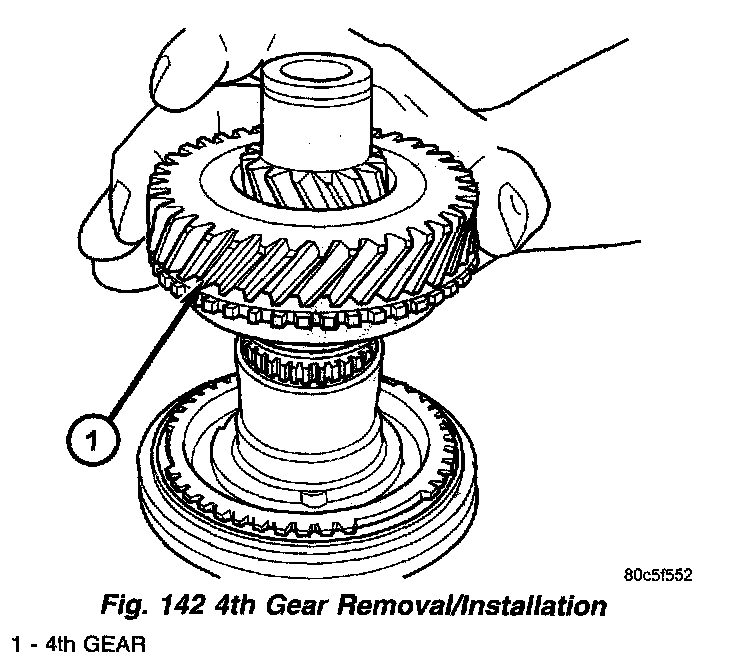 1

80c5f552

Fig. 142 4th Gear Removal/Installation

1 - 4th GEAR