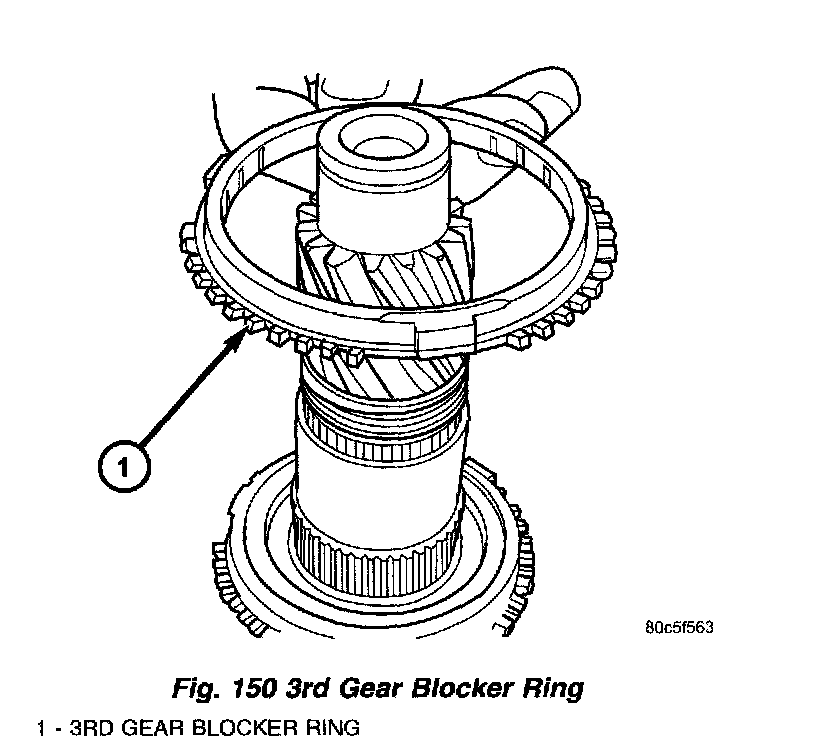 1

80c5f563

Fig. 150 3rd Gear Blocker Ring

1 - 3RD GEAR BLOCKER RING