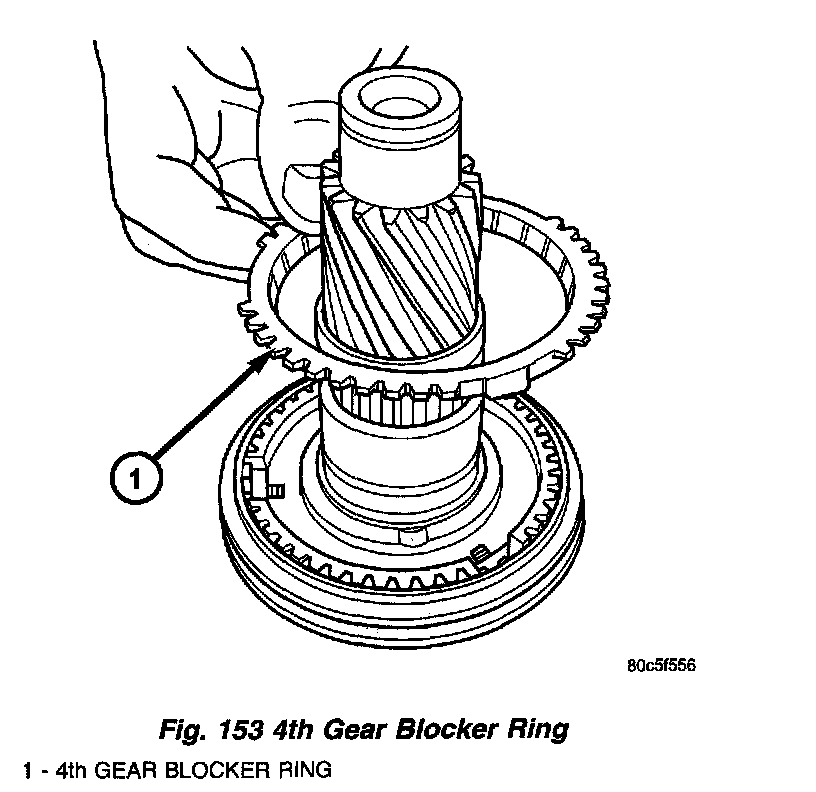 1

80c5f556

Fig. 153 4th Gear Blocker Ring

1 - 4th GEAR BLOCKER RING