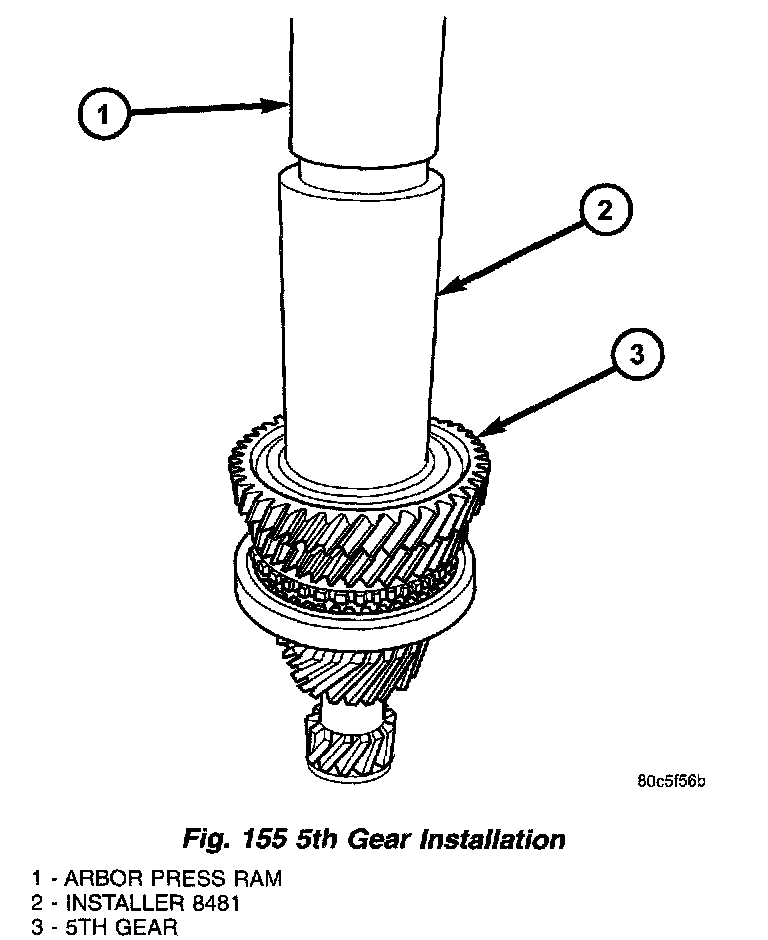 1

2

3

80c5f56b

Fig. 155 5th Gear Installation

1 - ARBOR PRESS RAM
2 - INSTALLER 8481
3 - 5TH GEAR