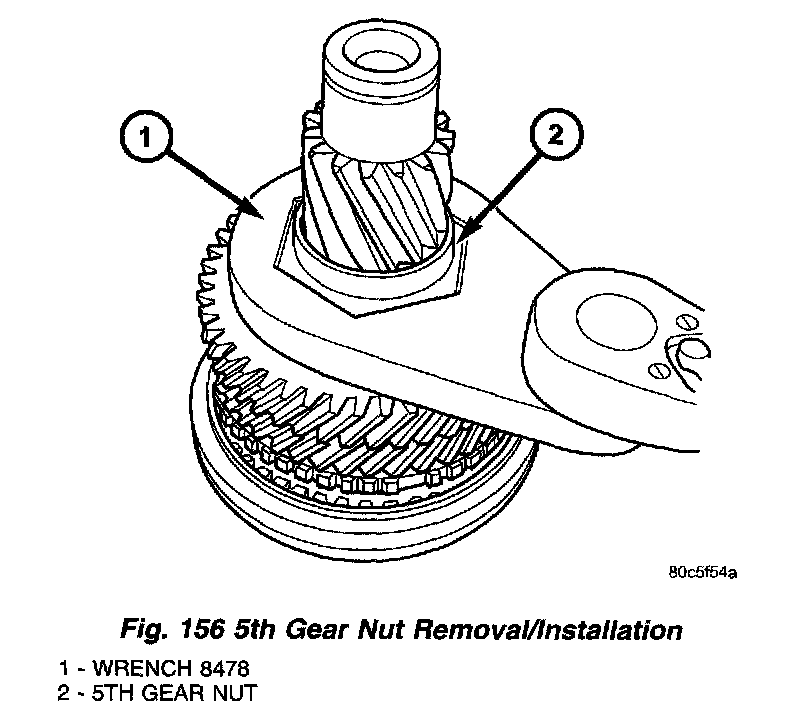 1

2

80c5f54a

Fig. 156 5th Gear Nut Removal/Installation

1 - WRENCH 8478
2 - 5TH GEAR NUT