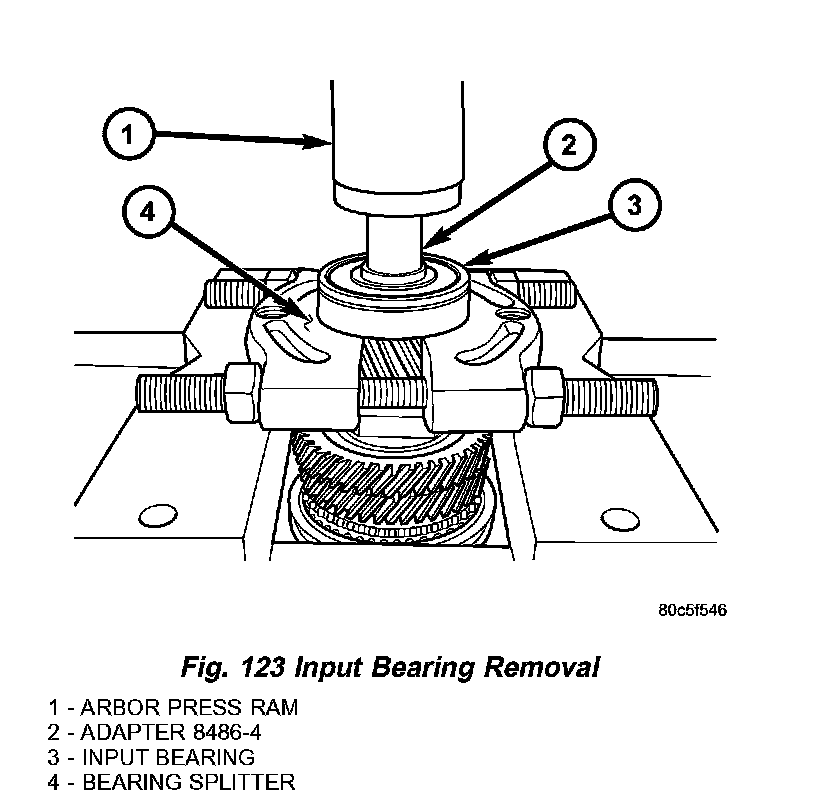 1

2

3

4

80c5f546

Fig. 123 Input Bearing Removal

1 - ARBOR PRESS RAM
2 - ADAPTER 8486-4
3 - INPUT BEARING
4 - BEARING SPLITTER