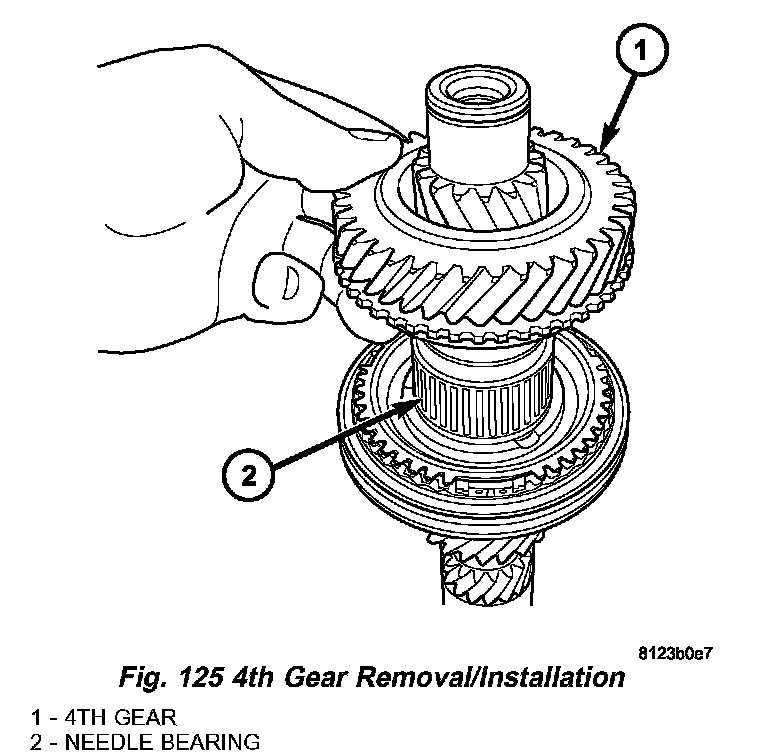 1

2

8123b0e7

Fig. 125 4th Gear Removal/Installation

1 - 4TH GEAR
2 - NEEDLE BEARING